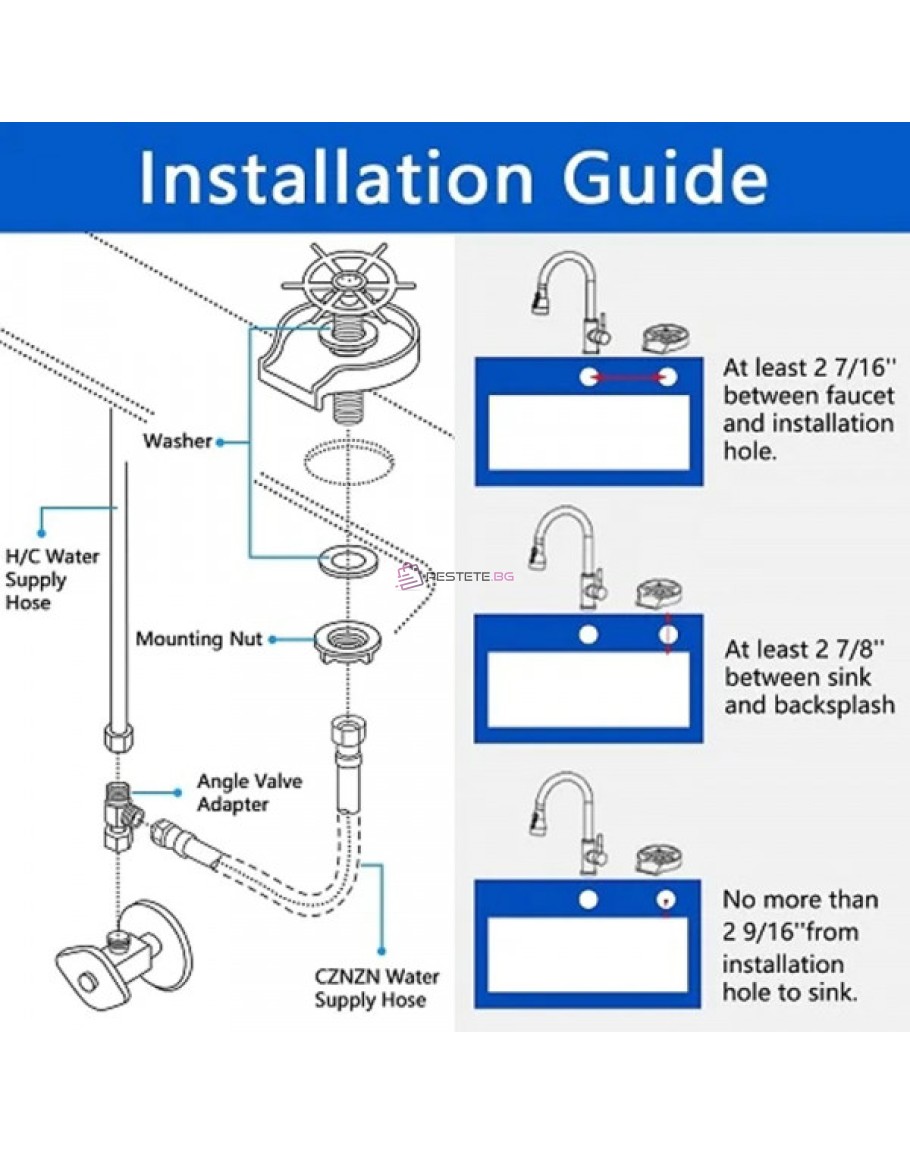 Installation Guide

Washer

H/C Water Supply Hose

Mounting Nut

Angle Valve Adapter

CZNZN Water Supply Hose

RESTETE.BG

At least 2 7/16'' between faucet and installation hole.

At least 2 7/8'' between sink and backsplash

No more than 2 9/16''from installation hole to sink.